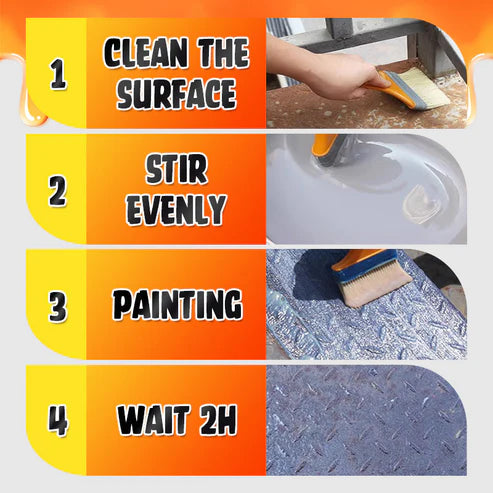 1
CLEAN THE SURFACE

2
STIR EVENLY

3
PAINTING

4
WAIT 2H