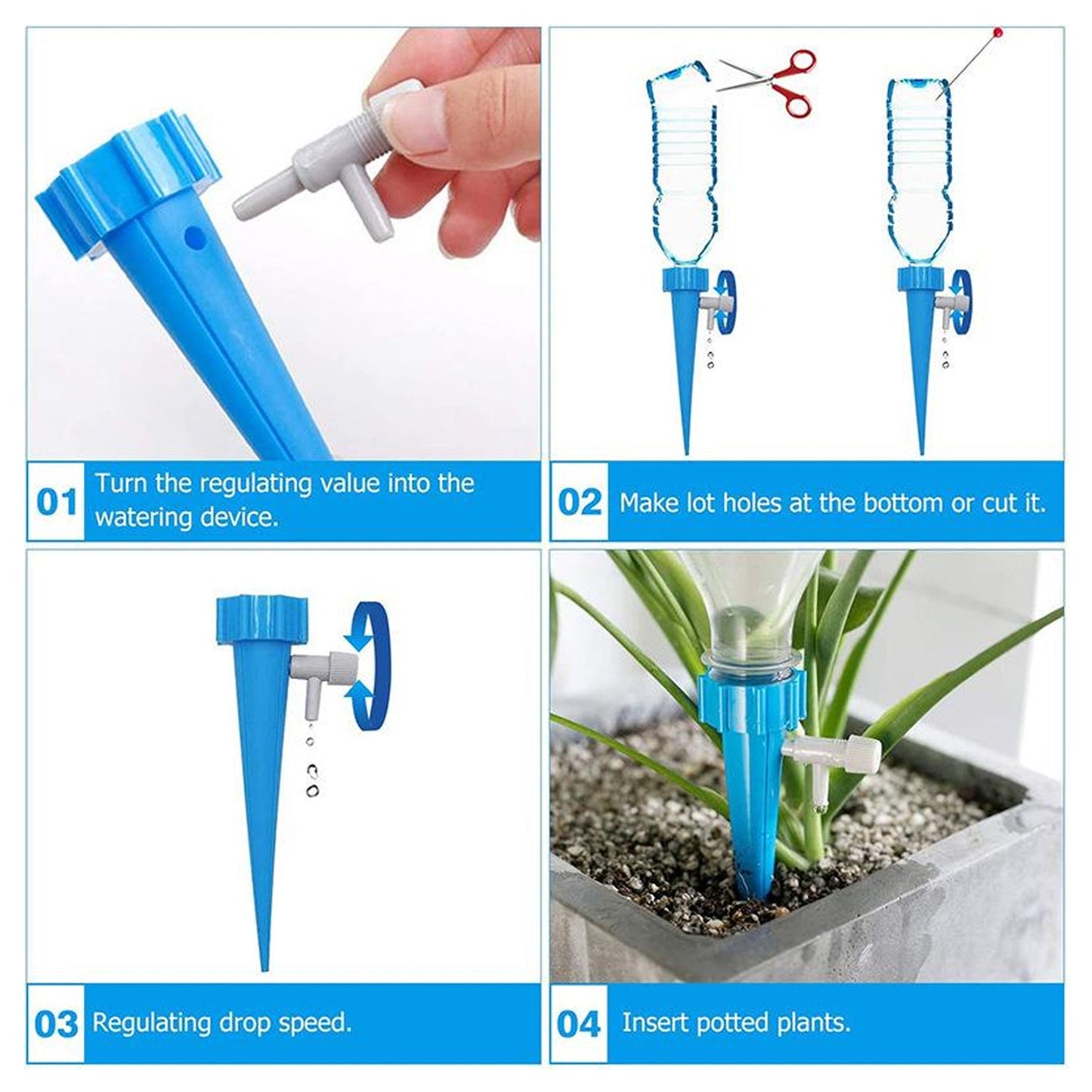 01 Turn the regulating value into the watering device.

02 Make lot holes at the bottom or cut it.

03 Regulating drop speed.

04 Insert potted plants.