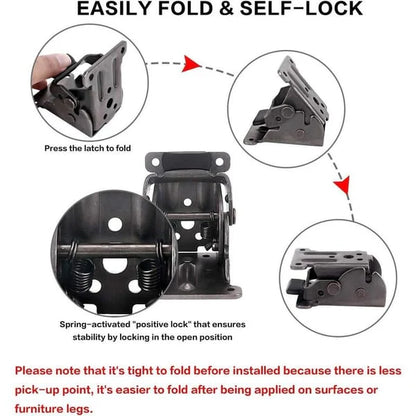 EASILY FOLD & SELF-LOCK

Press the latch to fold

Spring-activated "positive lock" that ensures stability by locking in the open position

Please note that it's tight to fold before installed because there is less pick-up point, it's easier to fold after being applied on surfaces or furniture legs.